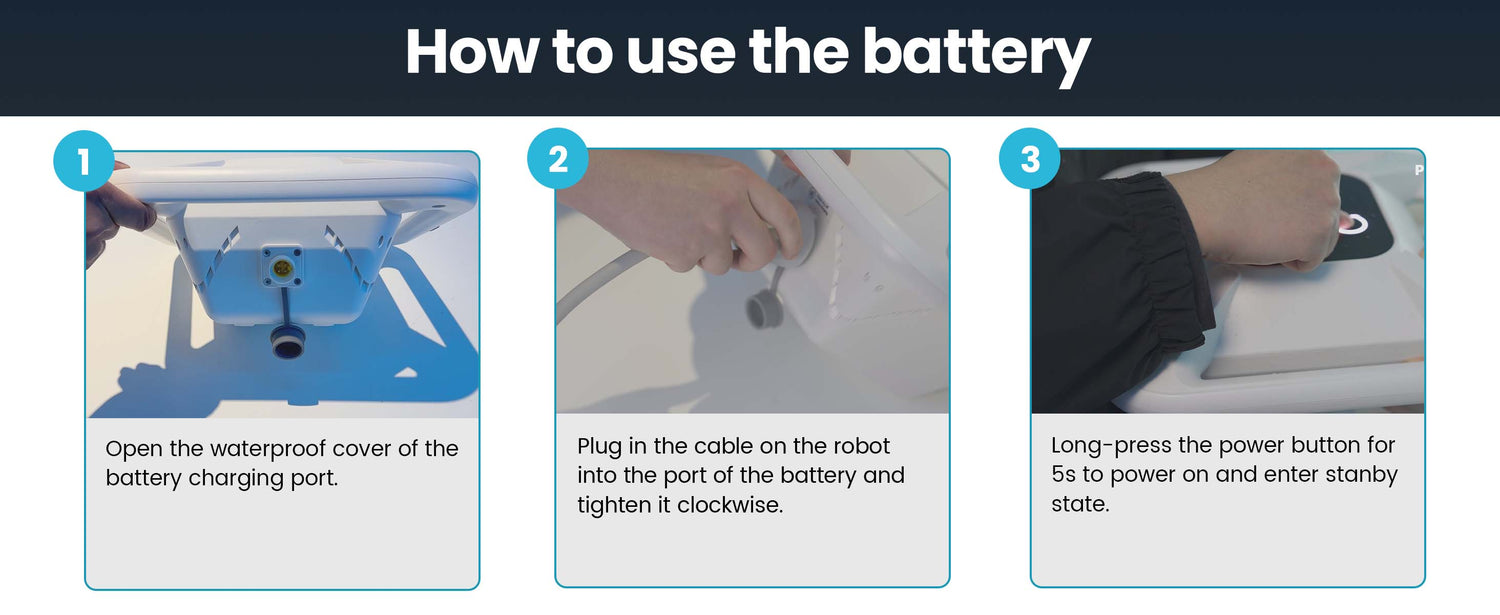 How to use the battery

1

Open the waterproof cover of the battery charging port.

2

Plug in the cable on the robot into the port of the battery and tighten it clockwise.

3

Long-press the power button for 5s to power on and enter stanby state.