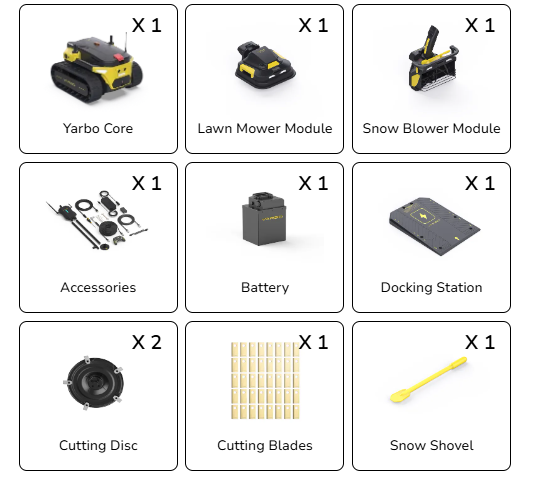 X 1
Yarbo Core

X 1
Lawn Mower Module

X 1
Snow Blower Module

X 1
Accessories

X 1
Battery

X 1
Docking Station

X 2
Cutting Disc

X 1
Cutting Blades

X 1
Snow Shovel